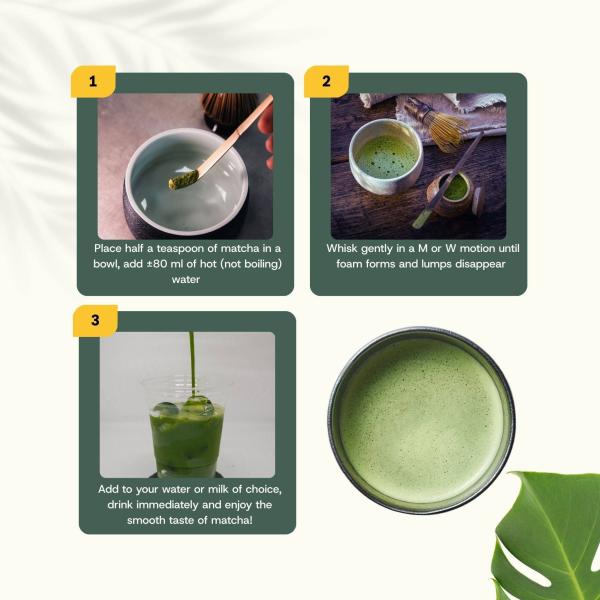 1

Place half a teaspoon of matcha in a bowl, add ±80 ml of hot (not boiling) water

2

Whisk gently in a M or W motion until foam forms and lumps disappear

3

Add to your water or milk of choice, drink immediately and enjoy the smooth taste of matcha!